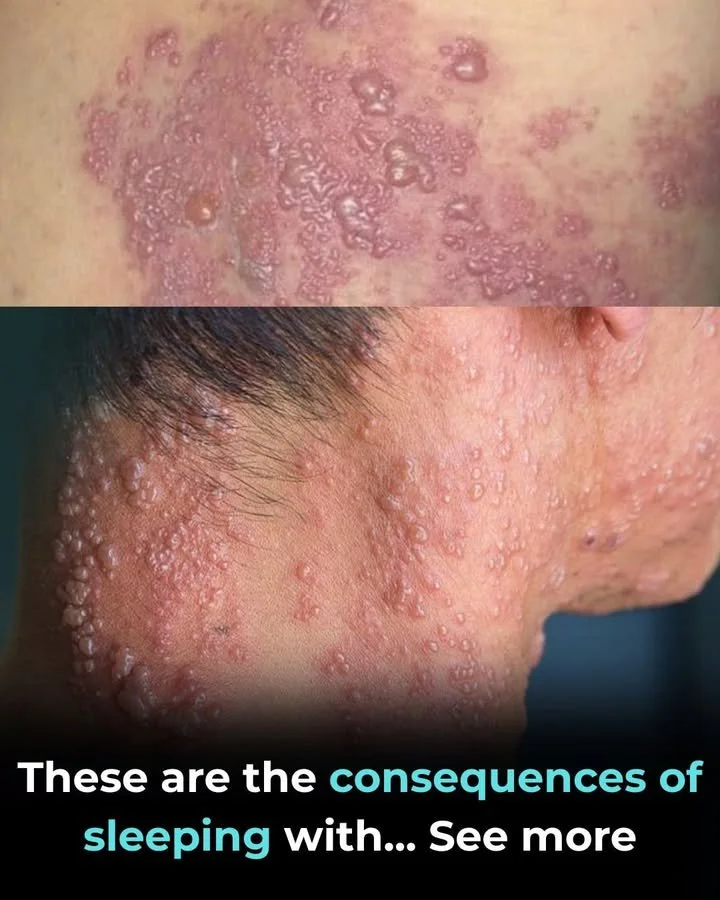 These are the consequences of sleeping with... See more